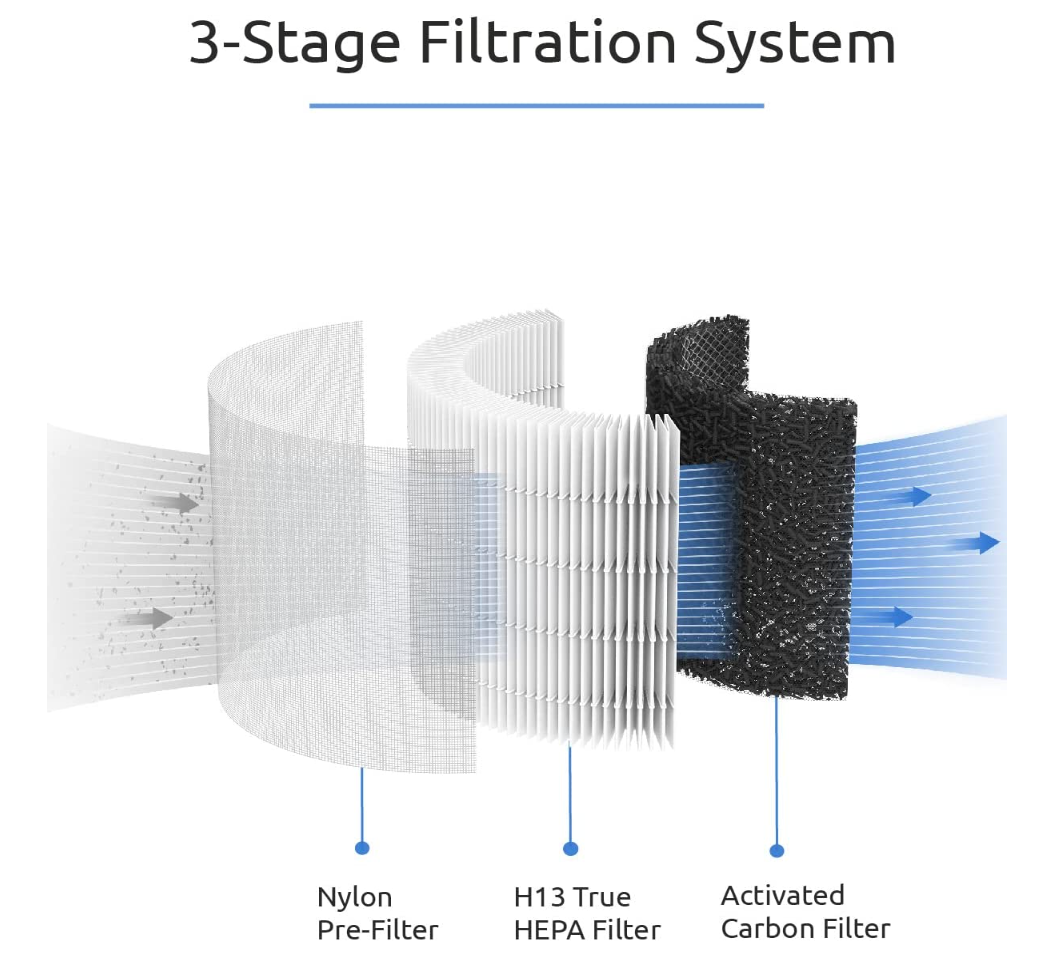 3-Stage Filtration System

Nylon
Pre-Filter

H13 True
HEPA Filter

Activated
Carbon Filter